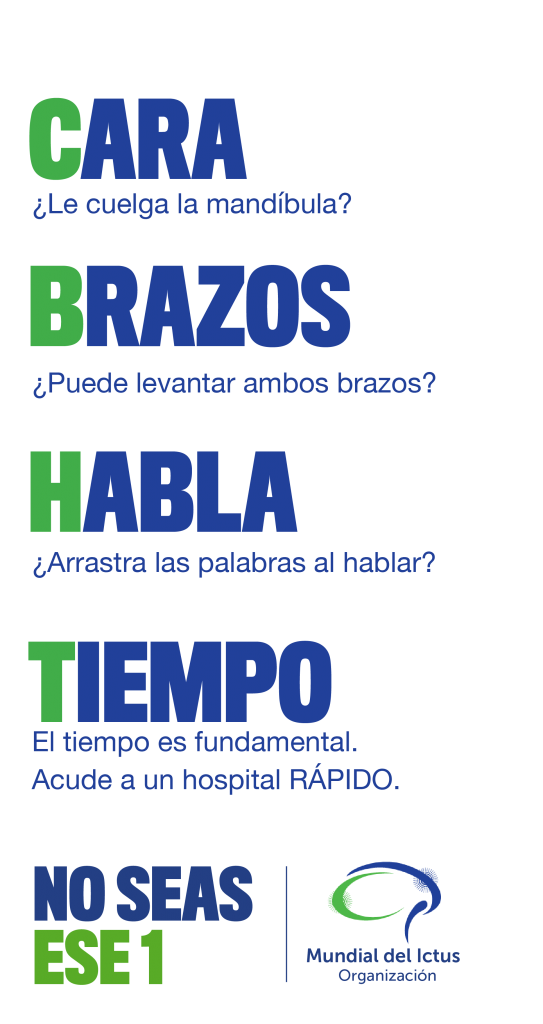 CARA
¿Le cuelga la mandíbula?

BRAZOS
¿Puede levantar ambos brazos?

HABLA
¿Arrastra las palabras al hablar?

TIEMPO
El tiempo es fundamental.
Acude a un hospital RÁPIDO.

NO SEAS
ESE 1

Mundial del Ictus
Organización